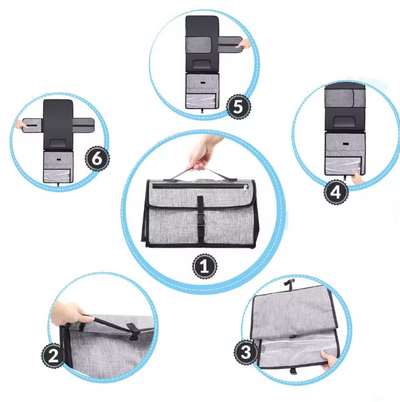 5

6

4

1

2

3